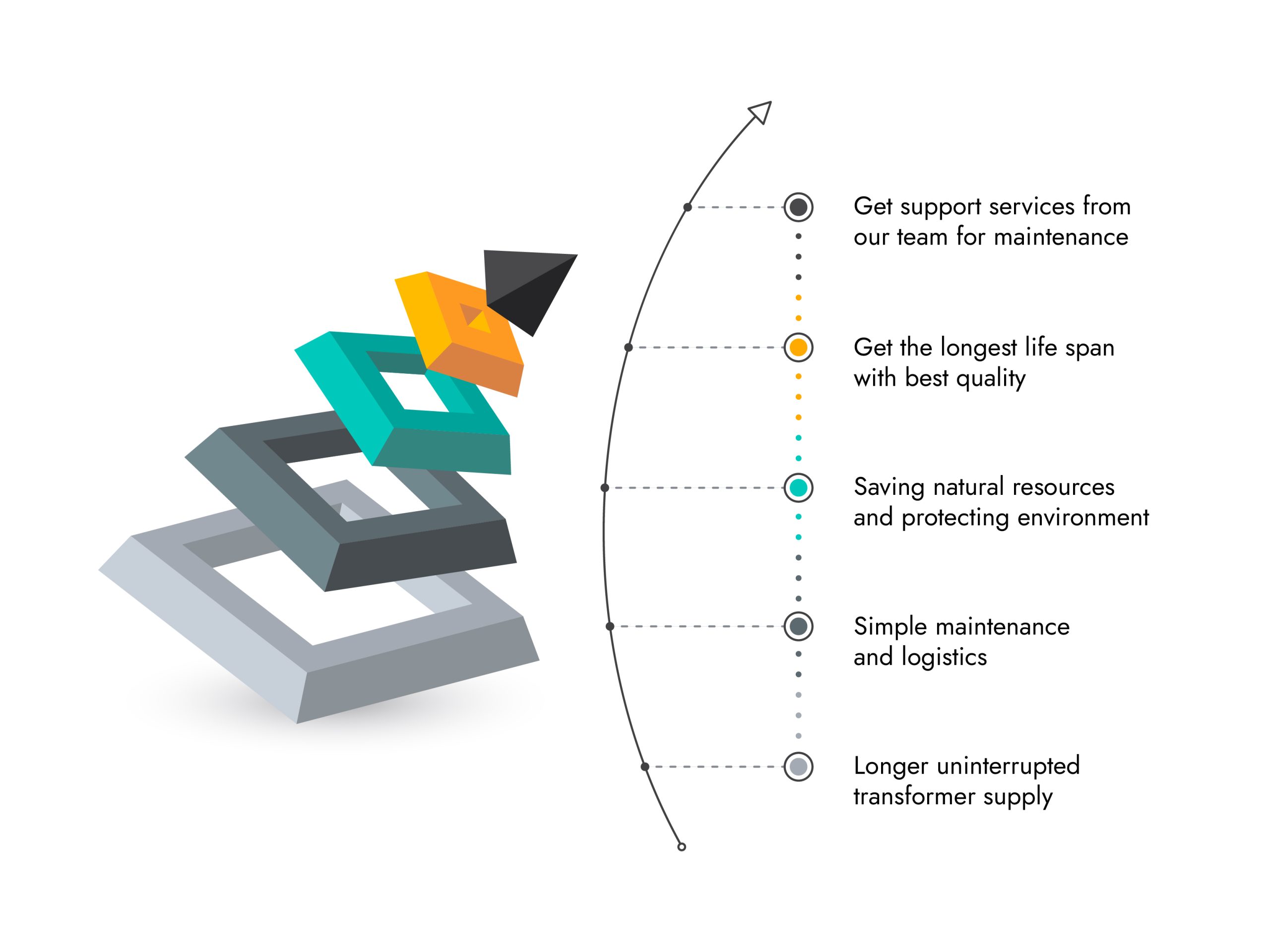 Get support services from our team for maintenance

Get the longest life span with best quality

Saving natural resources and protecting environment

Simple maintenance and logistics

Longer uninterrupted transformer supply